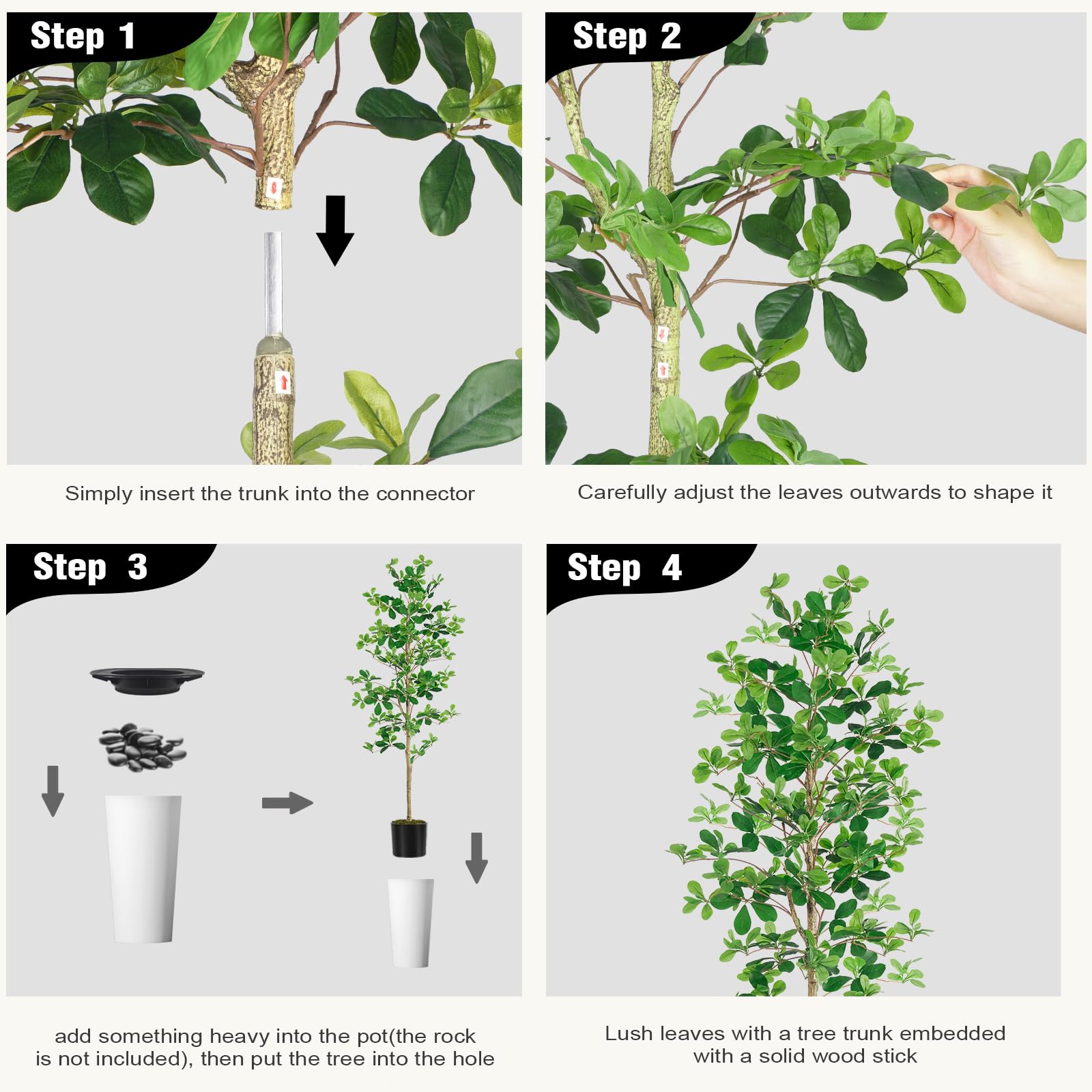 Step 1

Simply insert the trunk into the connector

Step 2

Carefully adjust the leaves outwards to shape it

Step 3

add something heavy into the pot(the rock is not included), then put the tree into the hole

Step 4

Lush leaves with a tree trunk embedded with a solid wood stick