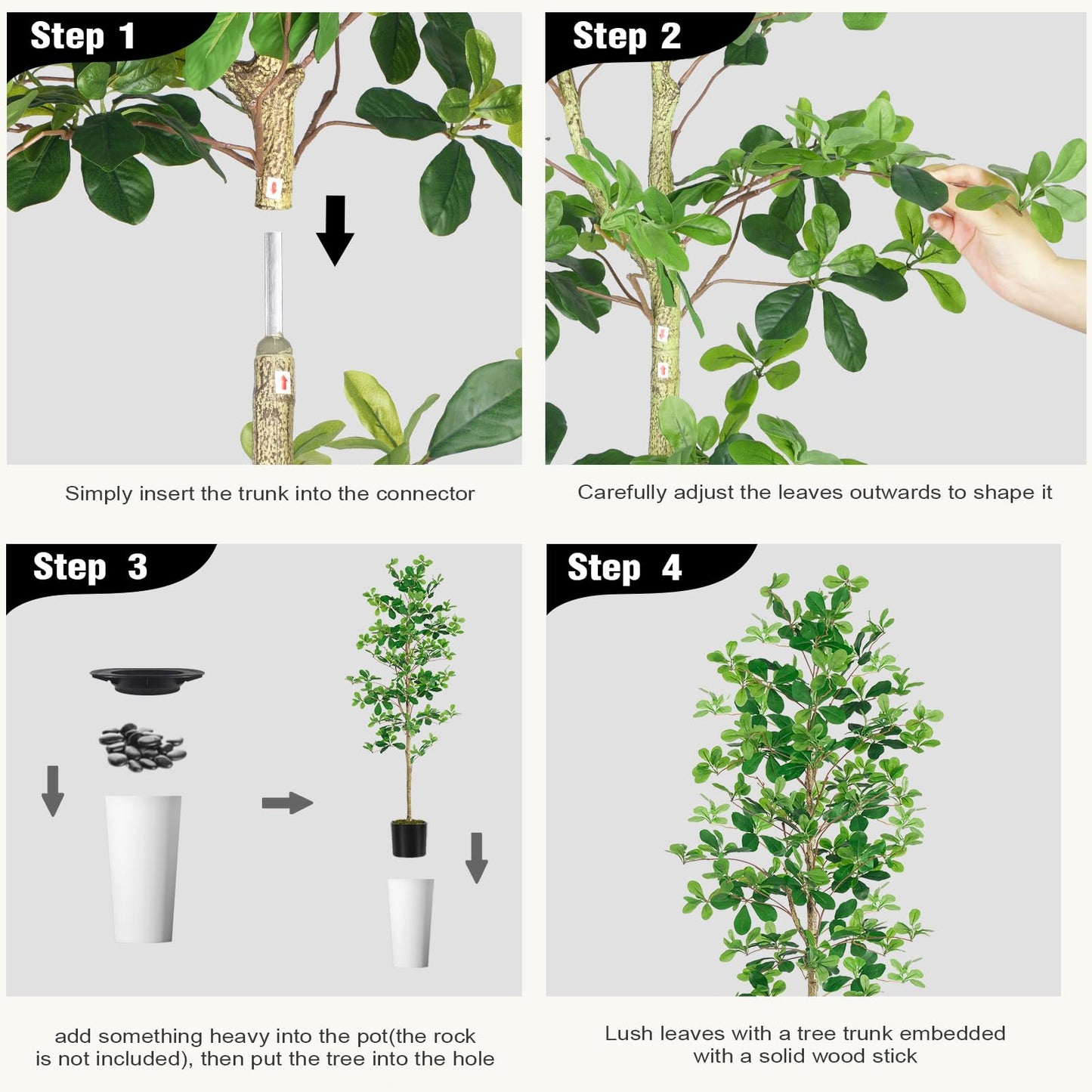 Step 1

Simply insert the trunk into the connector

Step 2

Carefully adjust the leaves outwards to shape it

Step 3

add something heavy into the pot(the rock is not included), then put the tree into the hole

Step 4

Lush leaves with a tree trunk embedded with a solid wood stick