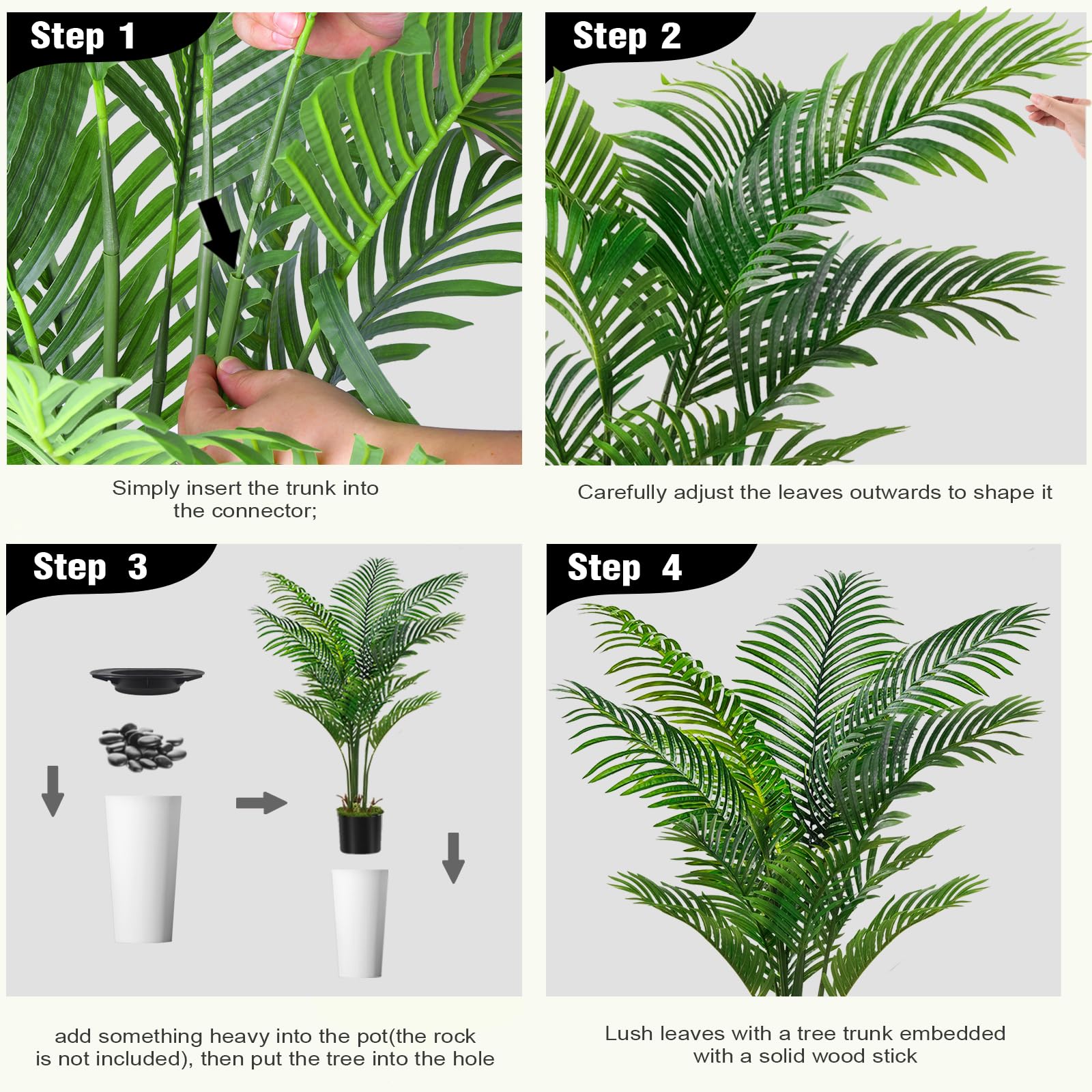 Step 1

Simply insert the trunk into the connector;

Step 2

Carefully adjust the leaves outwards to shape it

Step 3

add something heavy into the pot(the rock is not included), then put the tree into the hole

Step 4

Lush leaves with a tree trunk embedded with a solid wood stick