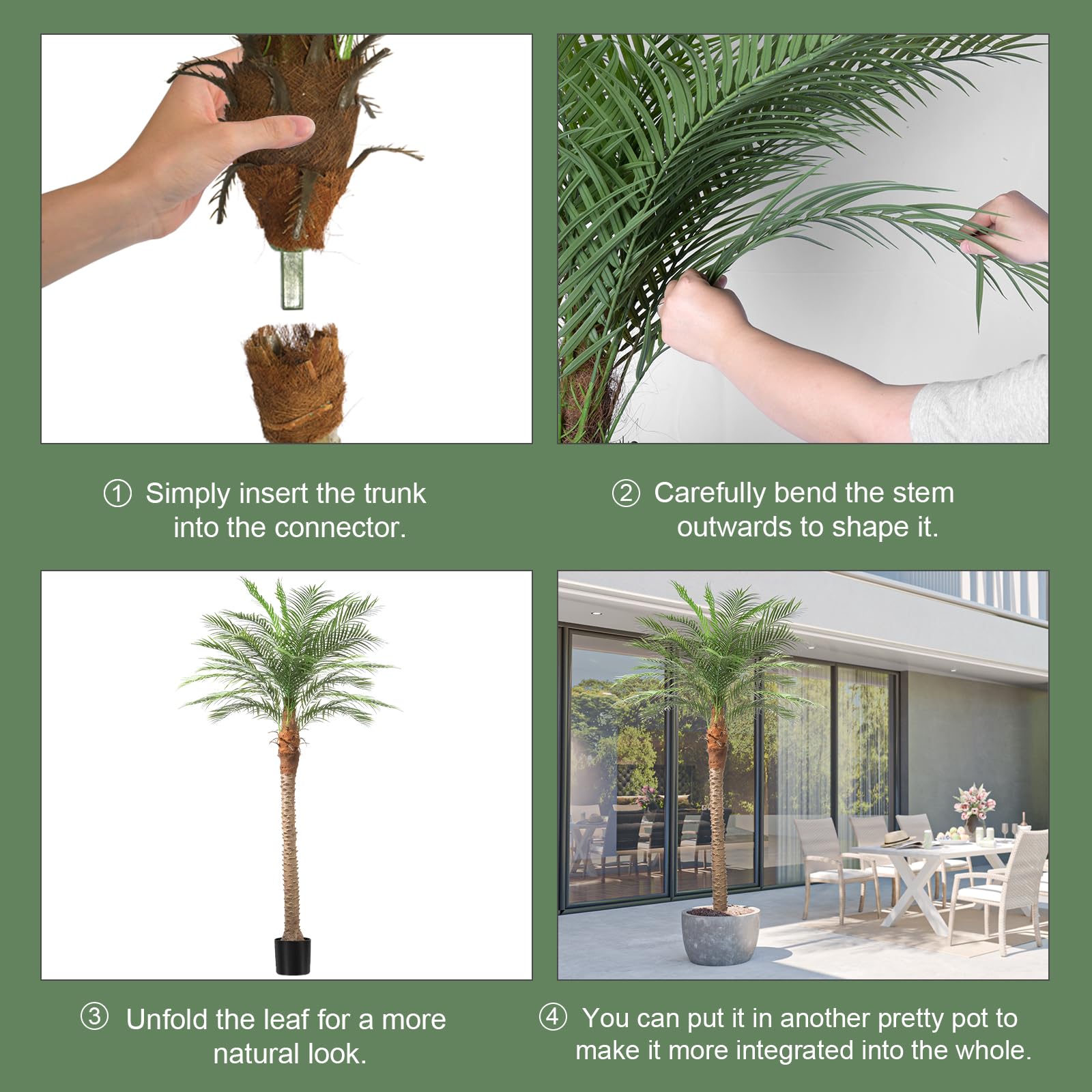 ① Simply insert the trunk into the connector.

② Carefully bend the stem outwards to shape it.

③ Unfold the leaf for a more natural look.

④ You can put it in another pretty pot to make it more integrated into the whole.