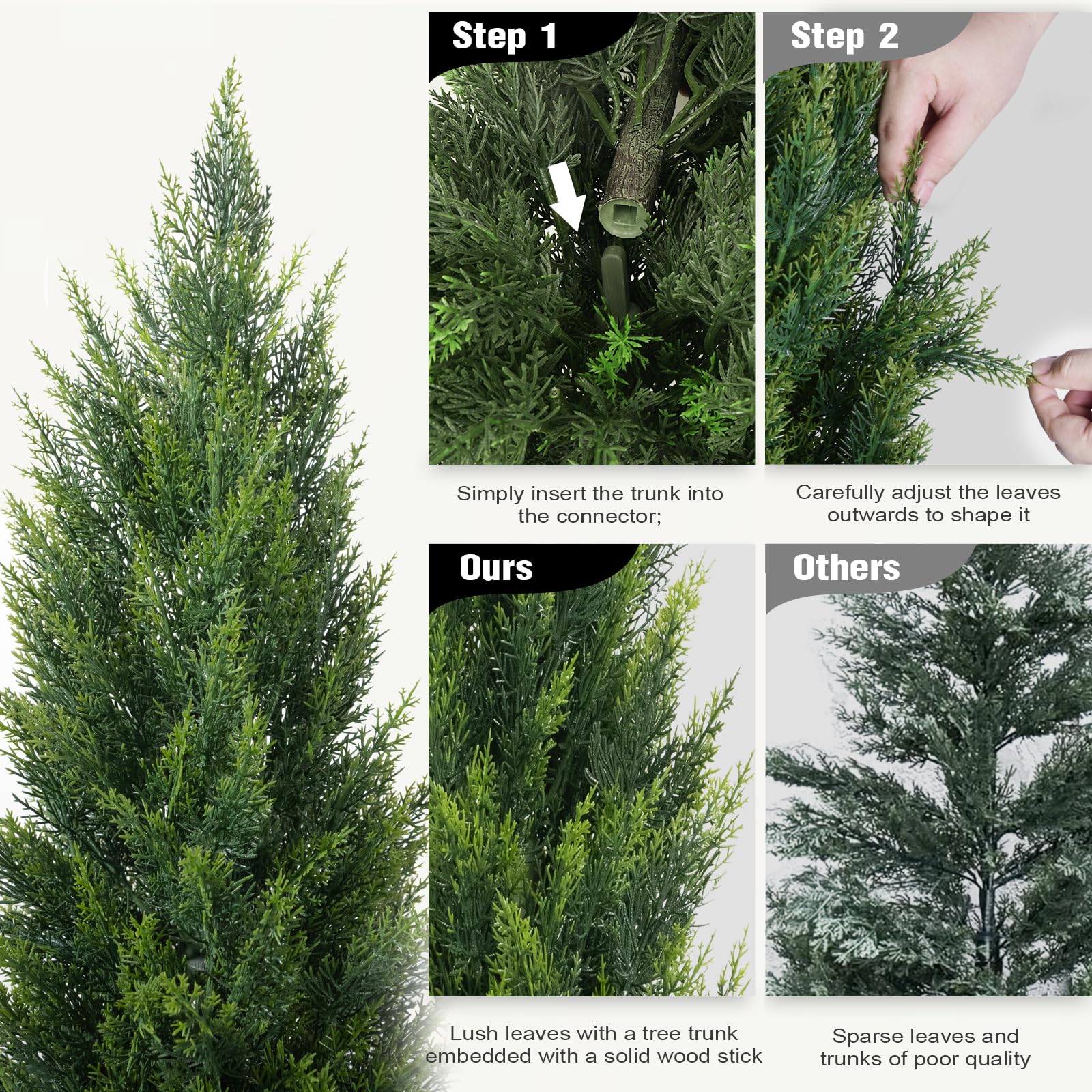 Step 1

Simply insert the trunk into the connector;

Step 2

Carefully adjust the leaves outwards to shape it

Ours

Lush leaves with a tree trunk embedded with a solid wood stick

Others

Sparse leaves and trunks of poor quality