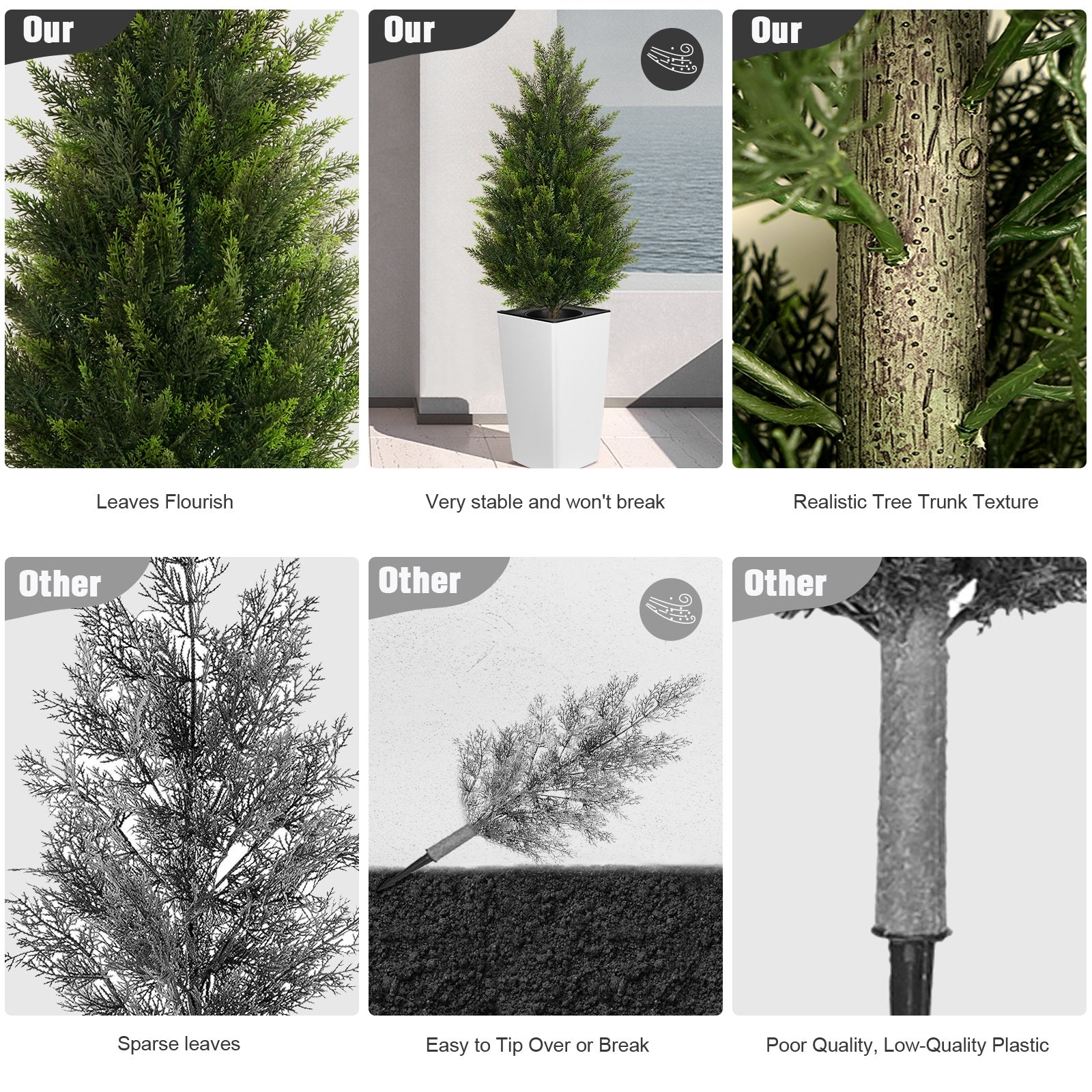 Our

Leaves Flourish

Our

Very stable and won't break

Our

Realistic Tree Trunk Texture

Other

Sparse leaves

Other

Easy to Tip Over or Break

Other

Poor Quality, Low-Quality Plastic