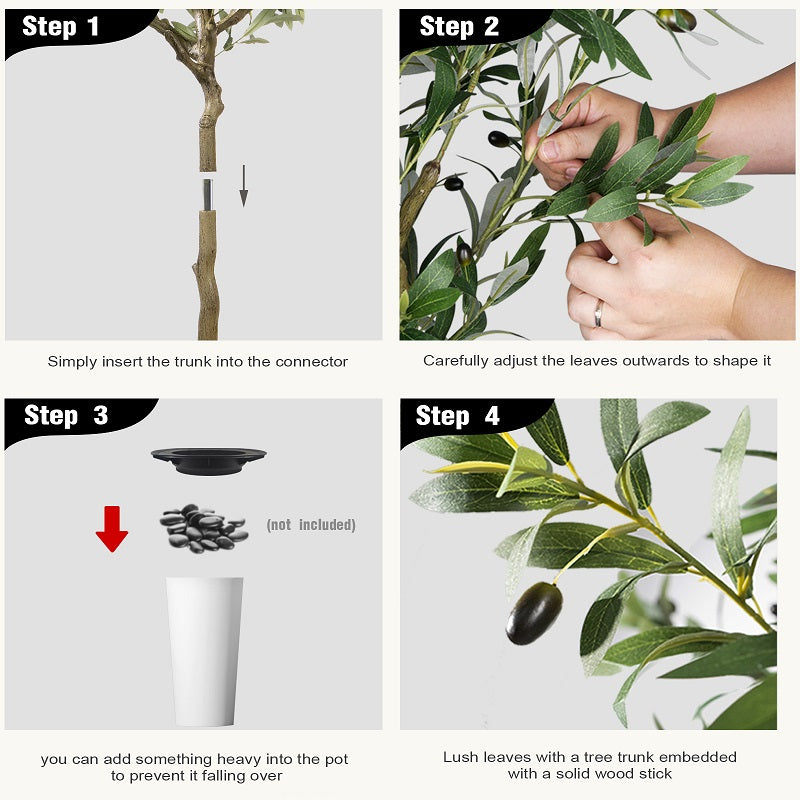 Step 1

Simply insert the trunk into the connector

Step 2

Carefully adjust the leaves outwards to shape it

Step 3

(not included)

you can add something heavy into the pot to prevent it falling over

Step 4

Lush leaves with a tree trunk embedded with a solid wood stick